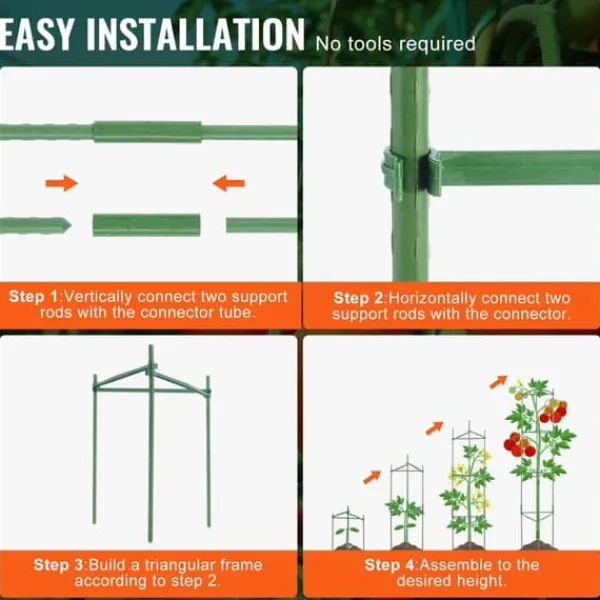 EASY INSTALLATION No tools required

Step 1:Vertically connect two support rods with the connector tube.

Step 2:Horizontally connect two support rods with the connector.

Step 3:Build a triangular frame according to step 2.

Step 4:Assemble to the desired height.